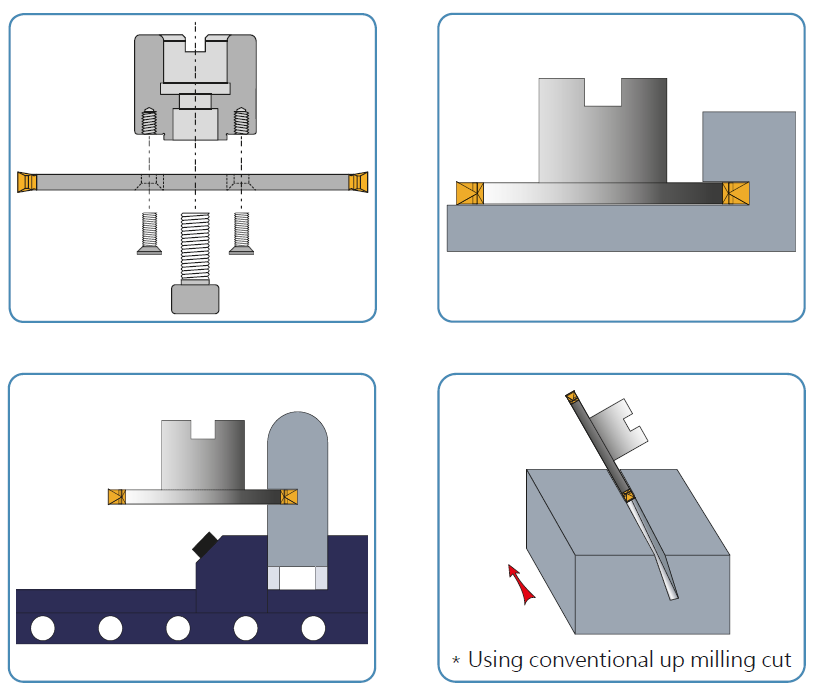 * Using conventional up milling cut